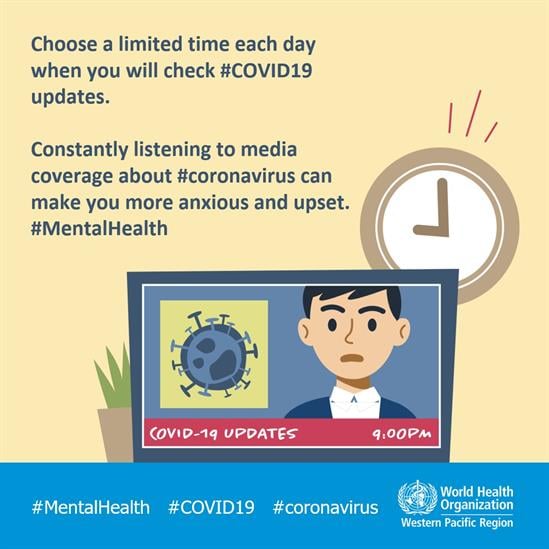 Choose a limited time each day when you will check #COVID19 updates.

Constantly listening to media coverage about #coronavirus can make you more anxious and upset. #MentalHealth

COVID-19 UPDATES 9:00PM

#MentalHealth #COVID19 #coronavirus

World Health Organization
Western Pacific Region