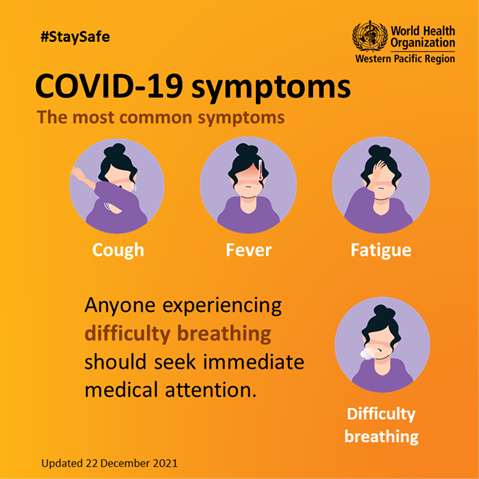 #StaySafe

World Health Organization
Western Pacific Region

COVID-19 symptoms

The most common symptoms

Cough

Fever

Fatigue

Anyone experiencing difficulty breathing should seek immediate medical attention.

Difficulty breathing

Updated 22 December 2021