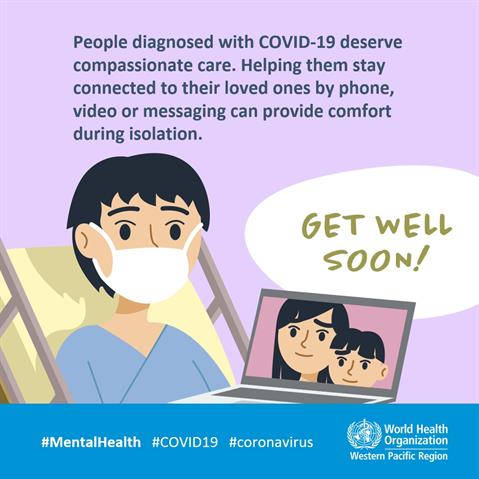 People diagnosed with COVID-19 deserve compassionate care. Helping them stay connected to their loved ones by phone, video or messaging can provide comfort during isolation.

GET WELL SOON!

#MentalHealth #COVID19 #coronavirus

World Health Organization
Western Pacific Region